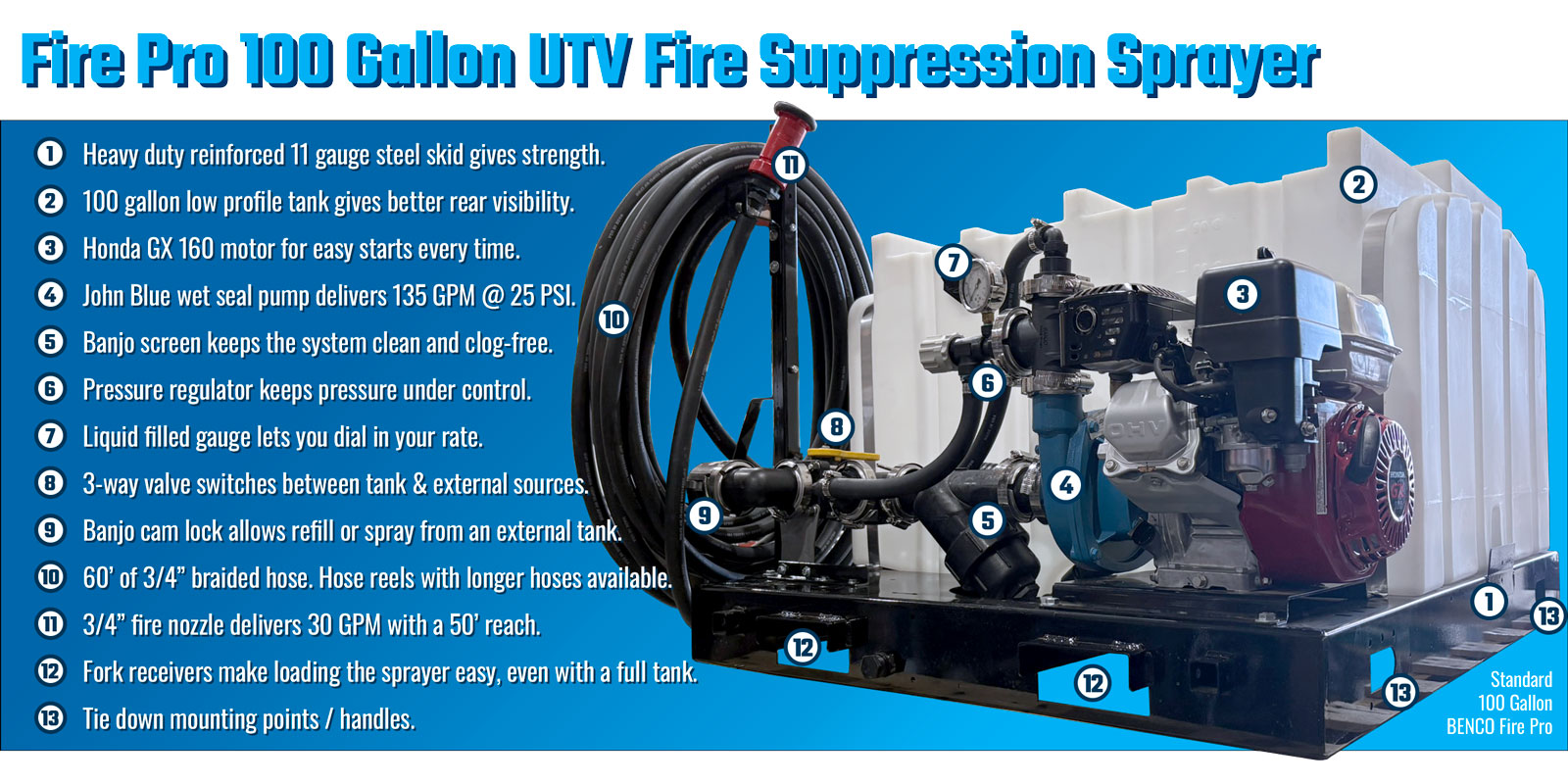 Fire Pro 100 Gallon UTV Fire Suppression Sprayer

1 Heavy duty reinforced 11 gauge steel skid gives strength.
2 100 gallon low profile tank gives better rear visibility.
3 Honda GX 160 motor for easy starts every time.
4 John Blue wet seal pump delivers 135 GPM @ 25 PSI.
5 Banjo screen keeps the system clean and clog-free.
6 Pressure regulator keeps pressure under control.
7 Liquid filled gauge lets you dial in your rate.
8 3-way valve switches between tank & external sources.
9 Banjo cam lock allows refill or spray from an external tank.
10 60' of 3/4" braided hose. Hose reels with longer hoses available.
11 3/4" fire nozzle delivers 30 GPM with a 50' reach.
12 Fork receivers make loading the sprayer easy, even with a full tank.
13 Tie down mounting points / handles.

11 2 7 3 10 6 8 4 9 5 1 13 12 12 13

OHV

Standard 100 Gallon BENCO Fire Pro